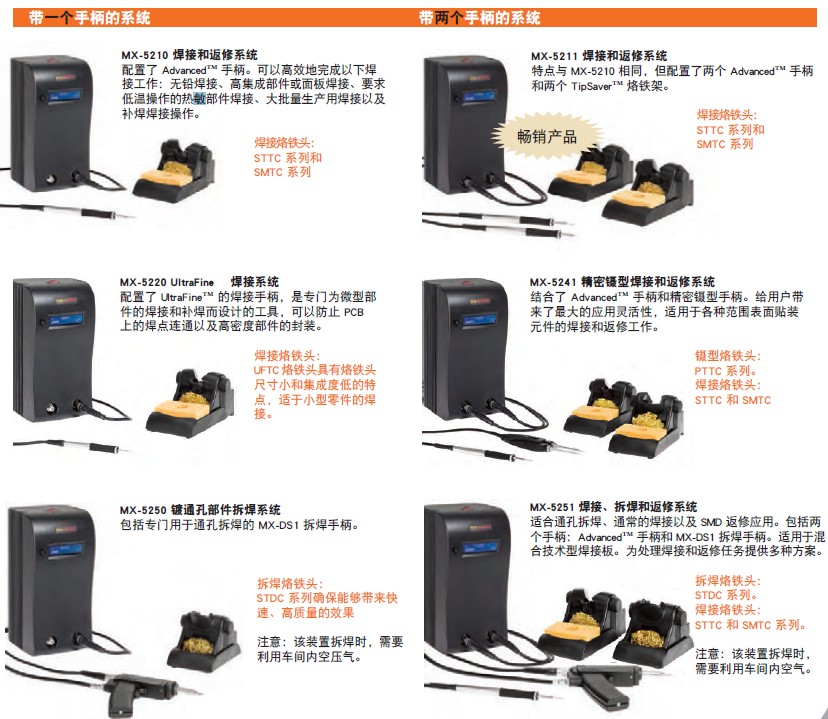 带一个手柄的系统

MX-5210 焊接和返修系统
配置了 Advanced™ 手柄。可以高效地完成以下焊接工作：无铅焊接、高集成部件或面板焊接、要求低温操作的热敏部件焊接、大批量生产用焊接以及补焊焊接操作。

焊接烙铁头：
STTC 系列和
SMTC 系列

MX-5220 UltraFine 焊接系统
配置了 UltraFine™ 的焊接手柄，是专门为微型部件的焊接和补焊而设计的工具，可以防止 PCB 上的焊点连通以及高密度部件的封装。

焊接烙铁头：
UFTC 烙铁头具有烙铁头尺寸小和集成度低的特点，适于小型零件的焊接。

MX-5250 镀通孔部件拆焊系统
包括专门用于通孔拆焊的 MX-DS1 拆焊手柄。

拆焊烙铁头：
STDC 系列确保能够带来快速、高质量的效果

注意：该装置拆焊时，需要利用车间内空压气。

带两个手柄的系统

MX-5211 焊接和返修系统
特点与 MX-5210 相同，但配置了两个 Advanced™ 手柄和两个 TipSaver™ 烙铁架。

畅销产品

焊接烙铁头：
STTC 系列和
SMTC 系列

MX-5241 精密镊型焊接和返修系统
结合了 Advanced™ 手柄和精密镊型手柄。给用户带来了最大的应用灵活性，适用于各种范围表面贴装元件的焊接和返修工作。

镊型烙铁头：
PTTC 系列。
焊接烙铁头：
STTC 和 SMTC

MX-5251 焊接、拆焊和返修系统
适合通孔拆焊、通常的焊接以及 SMD 返修应用。包括两个手柄：Advanced™ 手柄和 MX-DS1 拆焊手柄。适用于混合技术型焊接板。为处理焊接和返修任务提供多种方案。

拆焊烙铁头：
STDC 系列。
焊接烙铁头：
STTC 和 SMTC 系列。

注意：该装置拆焊时，需要利用车间内空气。