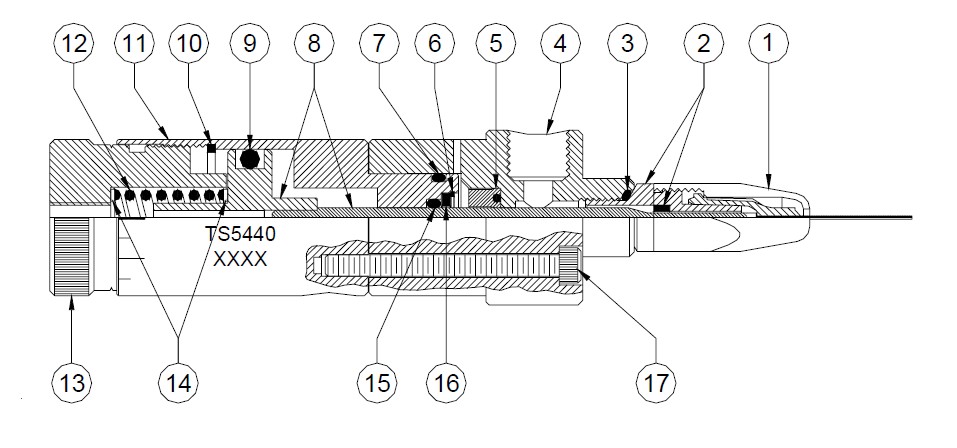 12
11
10
9
8
7
6
5
4
3
2
1
TS5440
XXXX
13
14
15
16
17